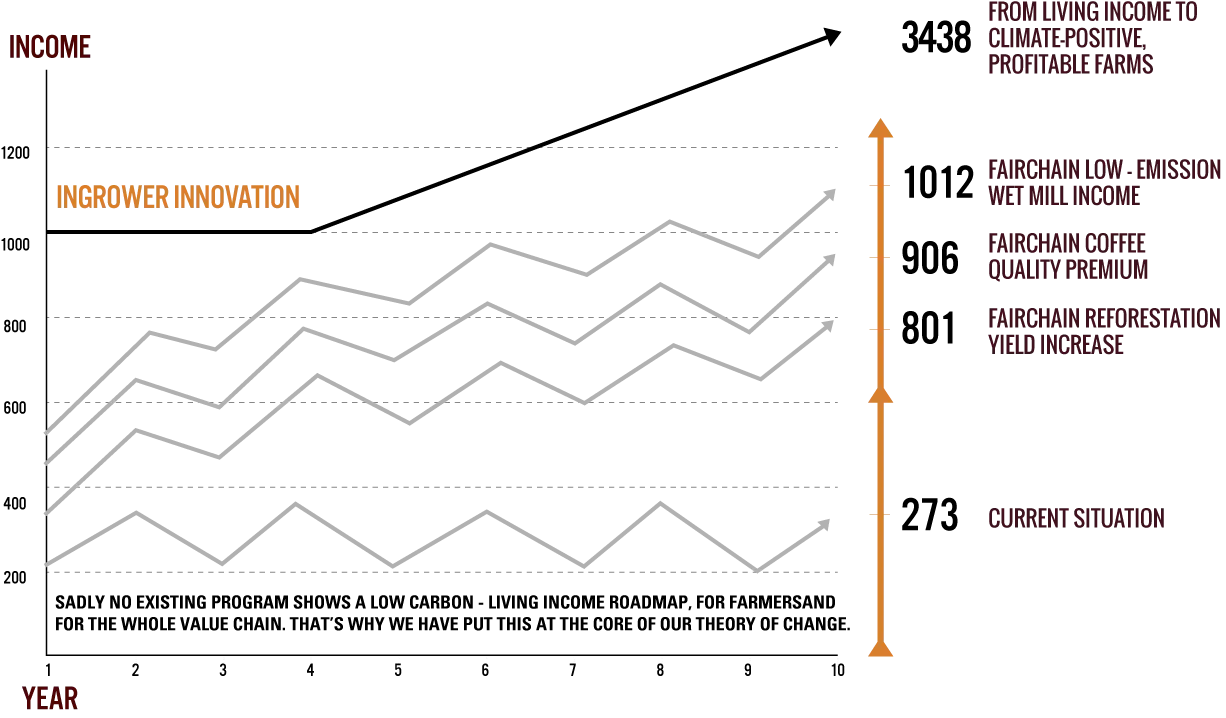 INCOME

1200

1000

800

600

400

200

INGROWER INNOVATION

SADLY NO EXISTING PROGRAM SHOWS A LOW CARBON - LIVING INCOME ROADMAP, FOR FARMERSAND FOR THE WHOLE VALUE CHAIN. THAT'S WHY WE HAVE PUT THIS AT THE CORE OF OUR THEORY OF CHANGE.

1 2 3 4 5 6 7 8 9 10

YEAR

3438 FROM LIVING INCOME TO CLIMATE-POSITIVE, PROFITABLE FARMS

1012 FAIRCHAIN LOW - EMISSION WET MILL INCOME

906 FAIRCHAIN COFFEE QUALITY PREMIUM

801 FAIRCHAIN REFORESTATION YIELD INCREASE

273 CURRENT SITUATION