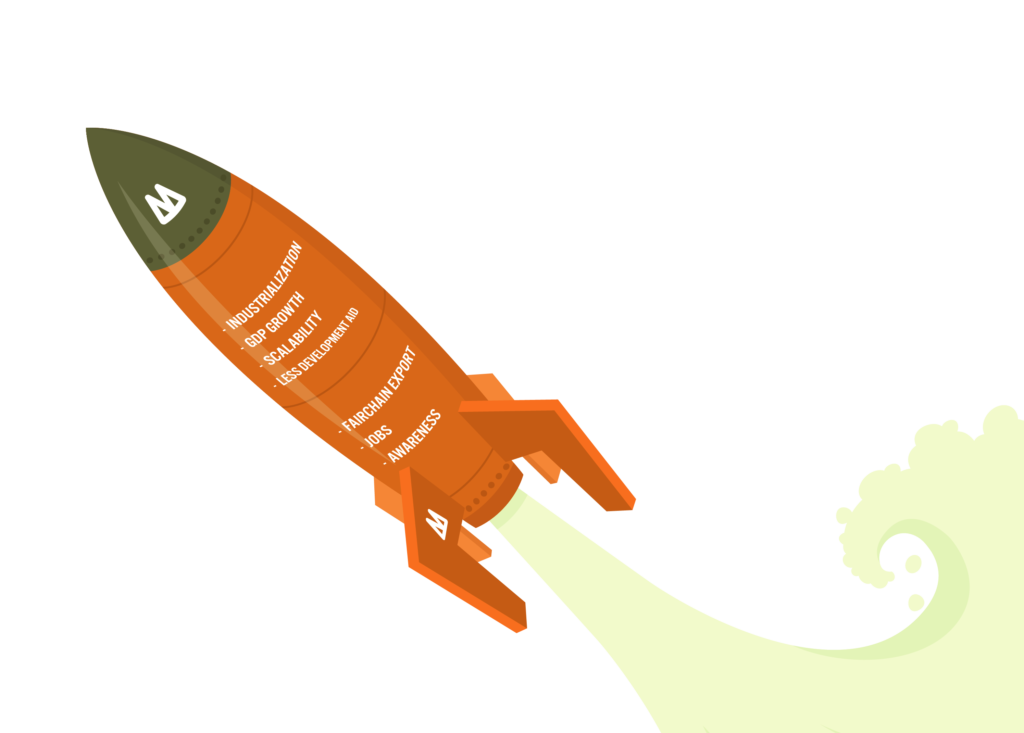 · INDUSTRIALIZATION
· GDP GROWTH
· SCALABILITY
· LESS DEVELOPMENT AID

· FAIRCHAIN EXPORT
· JOBS
· AWARENESS