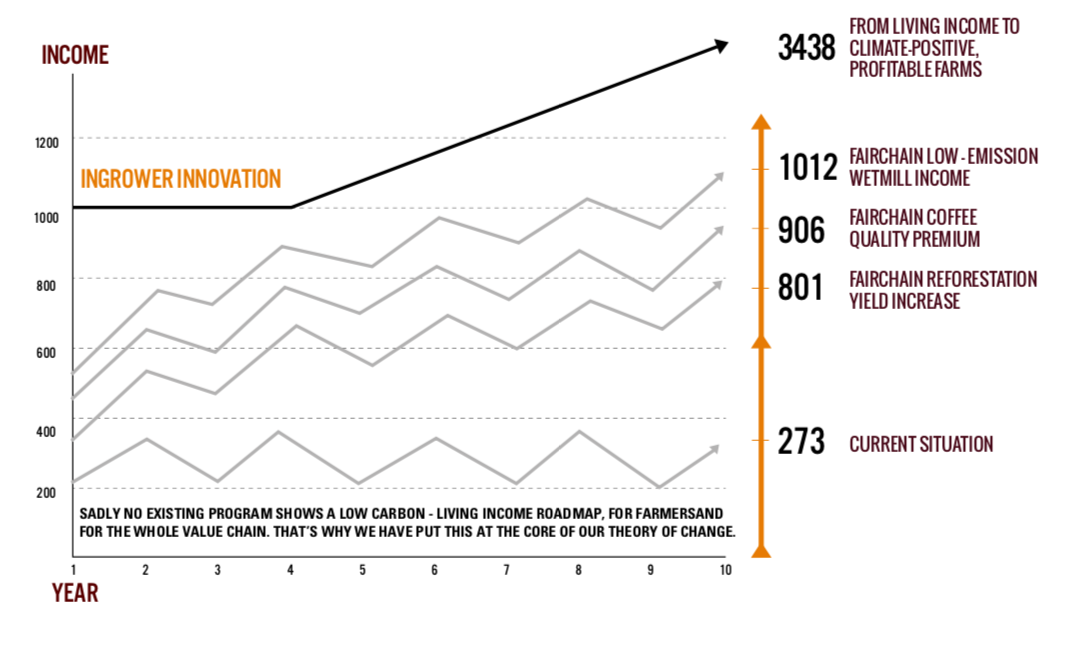 INCOME

1200

1000

800

600

400

200

INGROWER INNOVATION

SADLY NO EXISTING PROGRAM SHOWS A LOW CARBON - LIVING INCOME ROADMAP, FOR FARMERSAND FOR THE WHOLE VALUE CHAIN. THAT'S WHY WE HAVE PUT THIS AT THE CORE OF OUR THEORY OF CHANGE.

1 2 3 4 5 6 7 8 9 10

YEAR

3438 FROM LIVING INCOME TO CLIMATE-POSITIVE, PROFITABLE FARMS

1012 FAIRCHAIN LOW - EMISSION WETMILL INCOME

906 FAIRCHAIN COFFEE QUALITY PREMIUM

801 FAIRCHAIN REFORESTATION YIELD INCREASE

273 CURRENT SITUATION